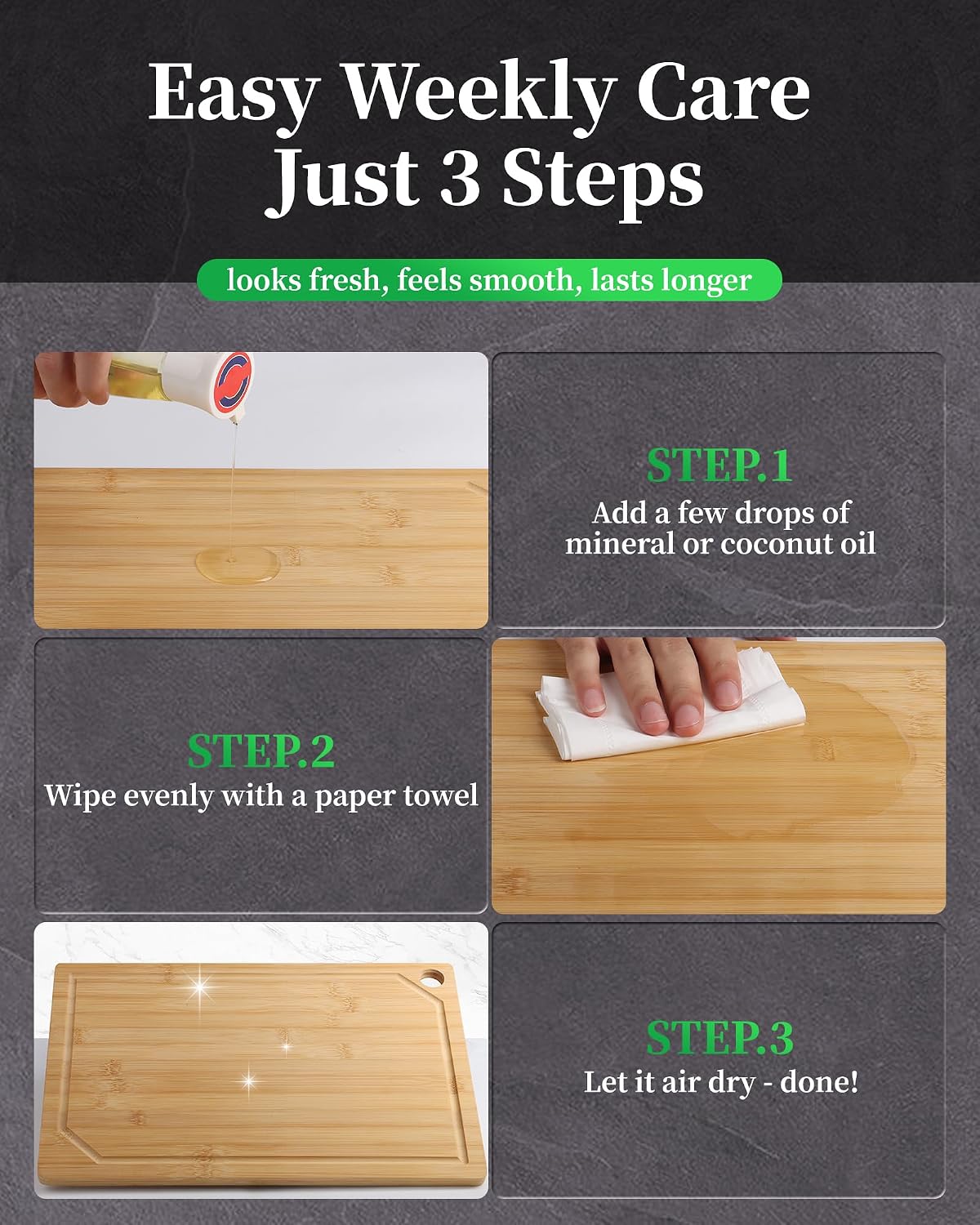 Easy Weekly Care
Just 3 Steps

looks fresh, feels smooth, lasts longer

STEP.1
Add a few drops of mineral or coconut oil

STEP.2
Wipe evenly with a paper towel

STEP.3
Let it air dry - done!